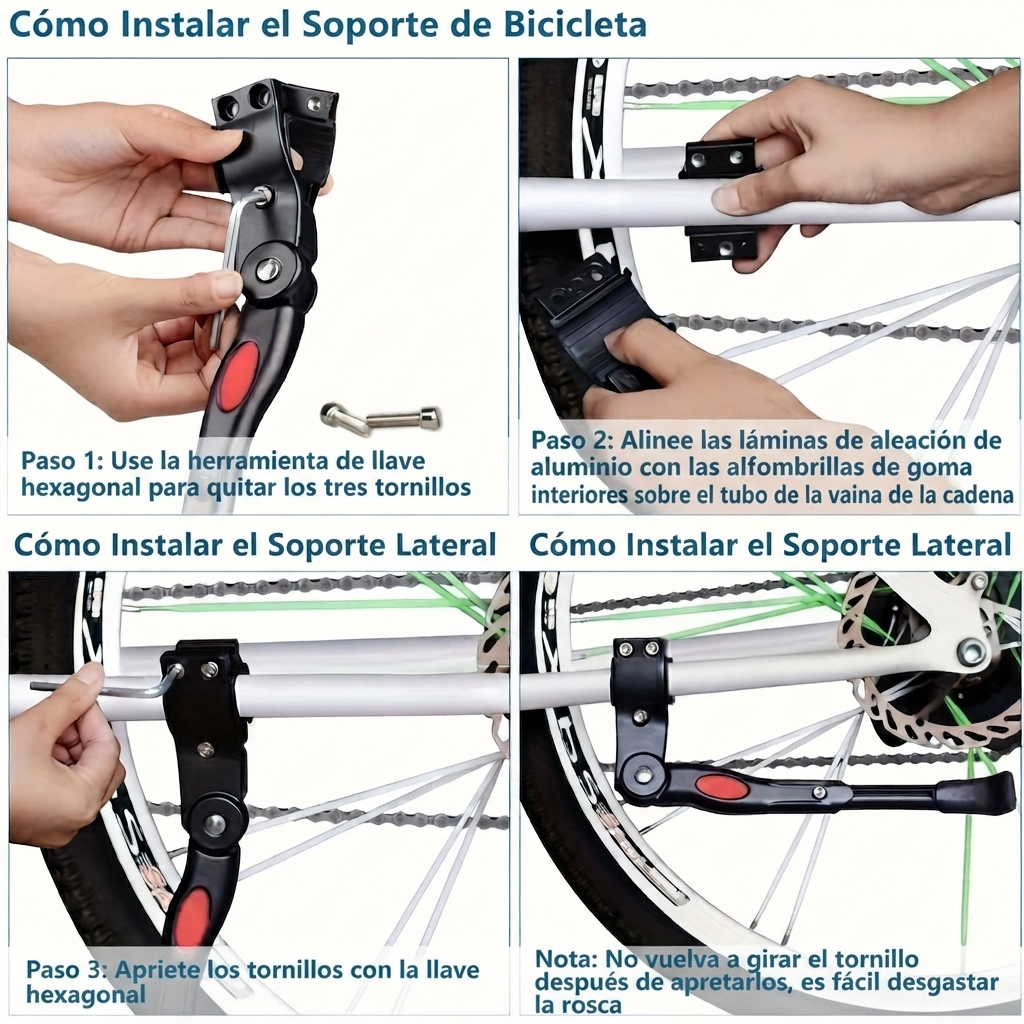 Cómo Instalar el Soporte de Bicicleta

Paso 1: Use la herramienta de llave hexagonal para quitar los tres tornillos

Paso 2: Alinee las láminas de aleación de aluminio con las alfombrillas de goma interiores sobre el tubo de la vaina de la cadena

Cómo Instalar el Soporte Lateral

Paso 3: Apriete los tornillos con la llave hexagonal

Cómo Instalar el Soporte Lateral

Nota: No vuelva a girar el tornillo después de apretarlos, es fácil desgastar la rosca